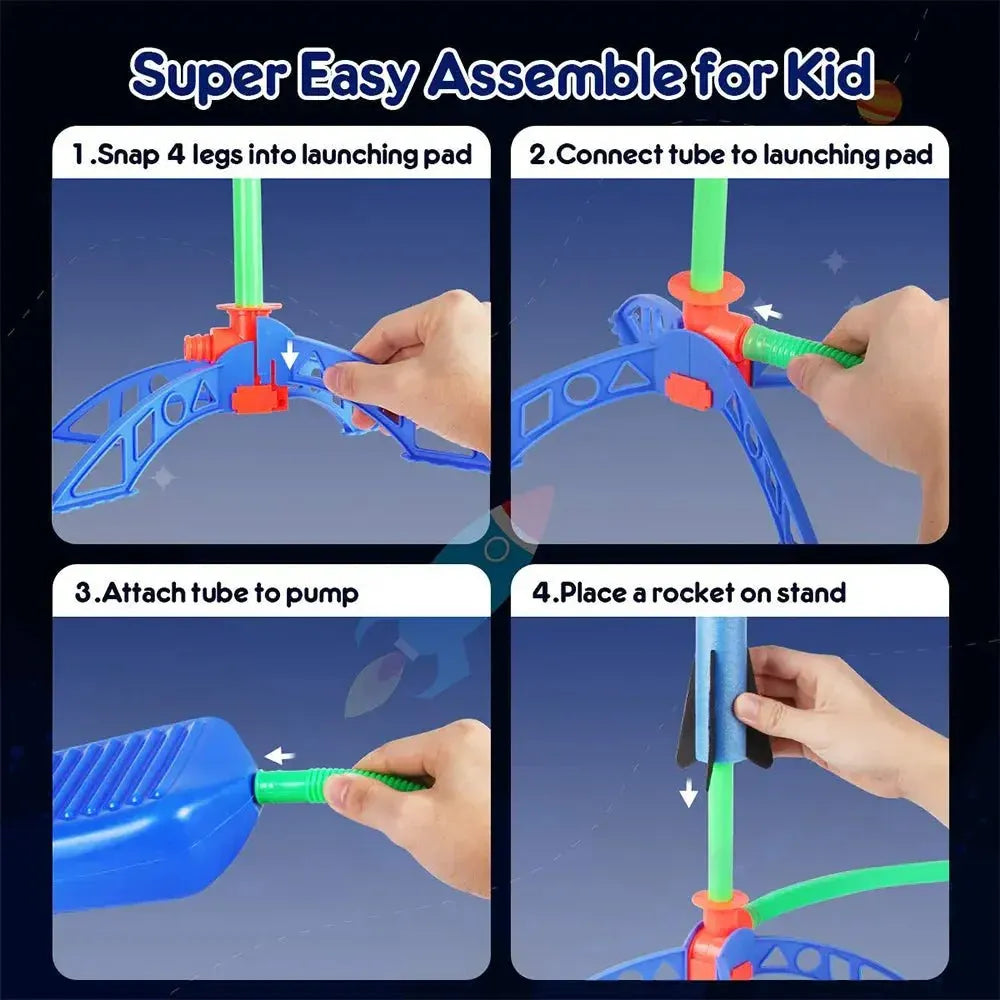 Super Easy Assemble for Kid

1.Snap 4 legs into launching pad

2.Connect tube to launching pad

3.Attach tube to pump

4.Place a rocket on stand